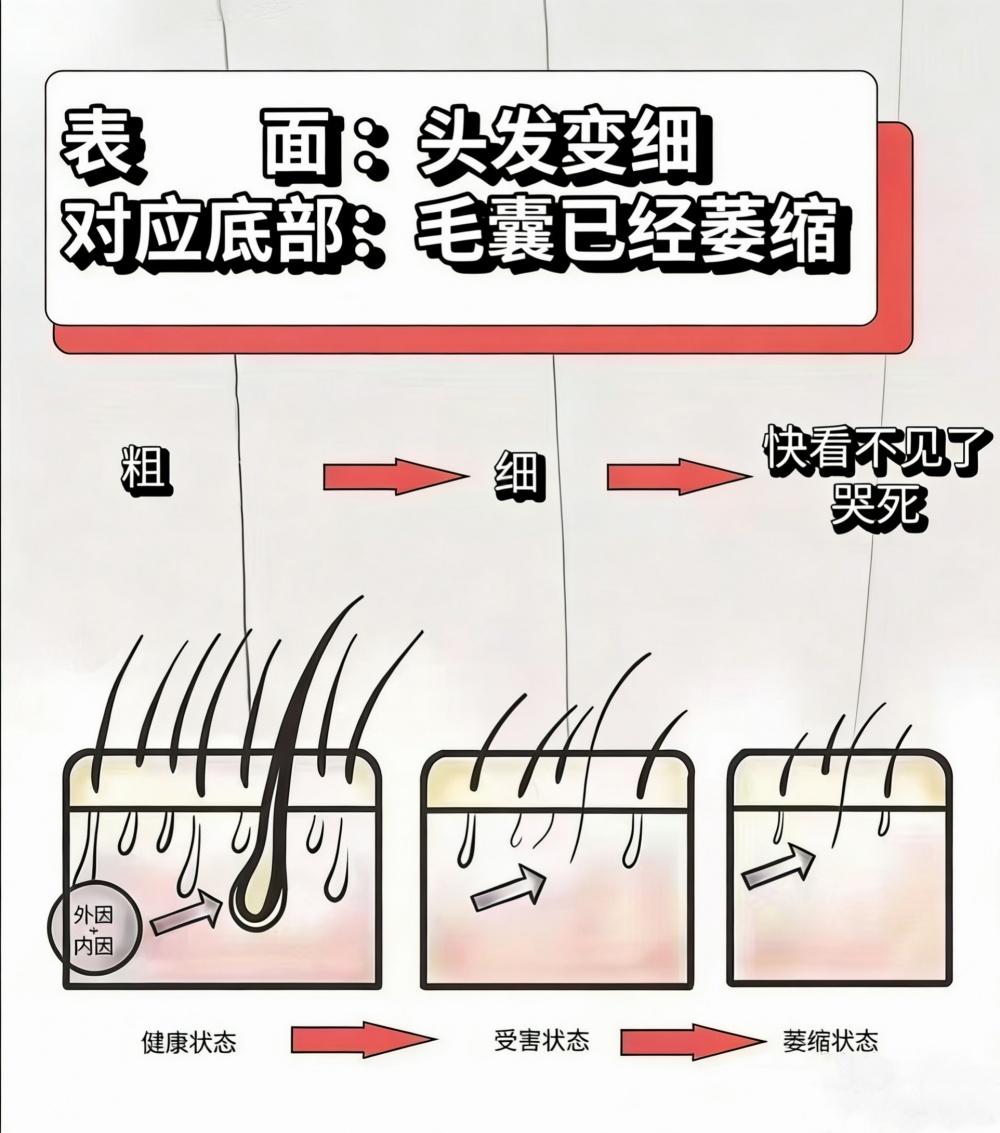 表　　面：头发变细
对应底部：毛囊已经萎缩

粗　细　快看不见了
哭死

外因
+
内因

健康状态　受害状态　萎缩状态